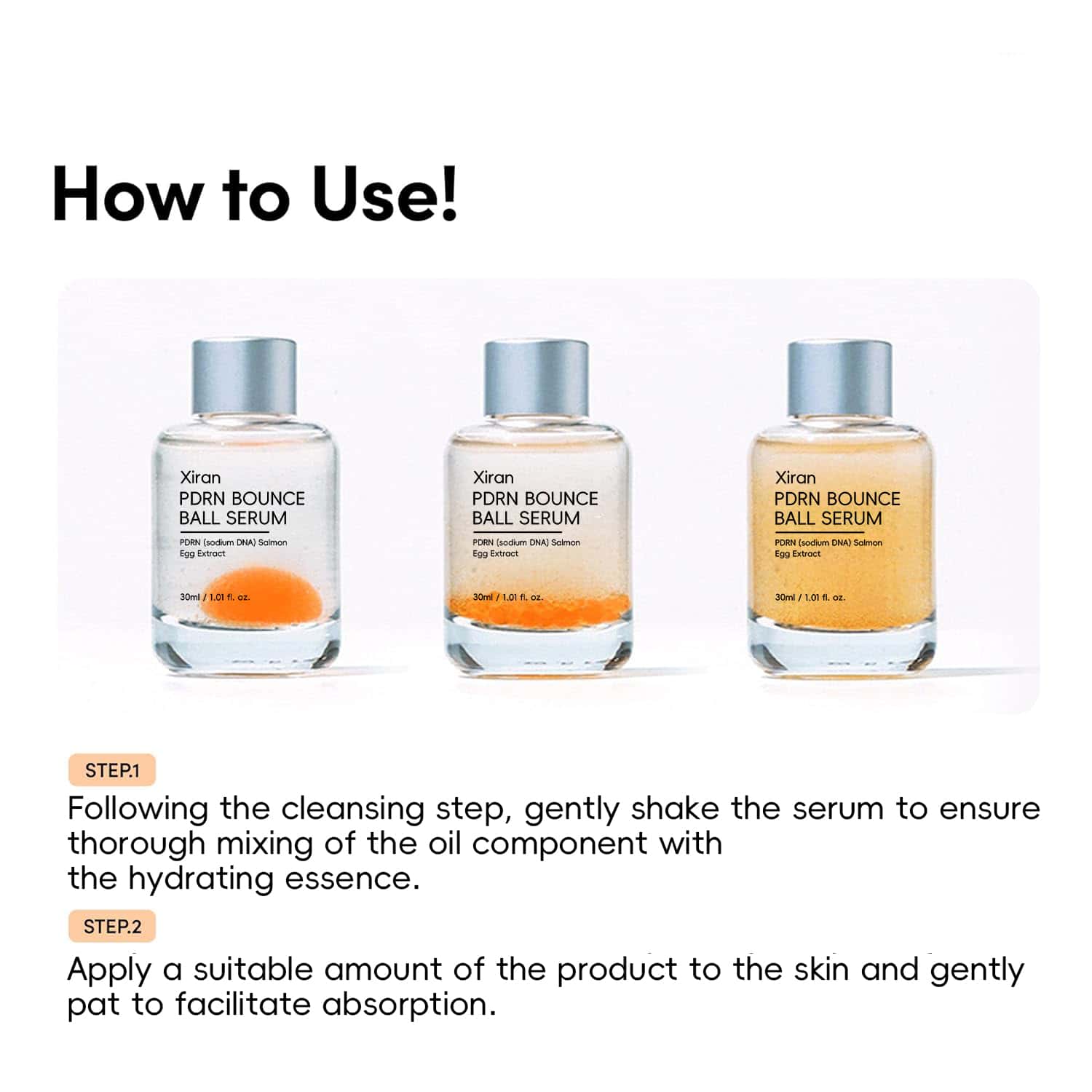 How to Use!

Xiran
PDRN BOUNCE BALL SERUM
PDRN (sodium DNA) Salmon Egg Extract
30ml / 1.01 fl. oz.

Xiran
PDRN BOUNCE BALL SERUM
PDRN (sodium DNA) Salmon Egg Extract
30ml / 1.01 fl. oz.

Xiran
PDRN BOUNCE BALL SERUM
PDRN (sodium DNA) Salmon Egg Extract
30ml / 1.01 fl. oz.

STEP.1
Following the cleansing step, gently shake the serum to ensure thorough mixing of the oil component with the hydrating essence.

STEP.2
Apply a suitable amount of the product to the skin and gently pat to facilitate absorption.